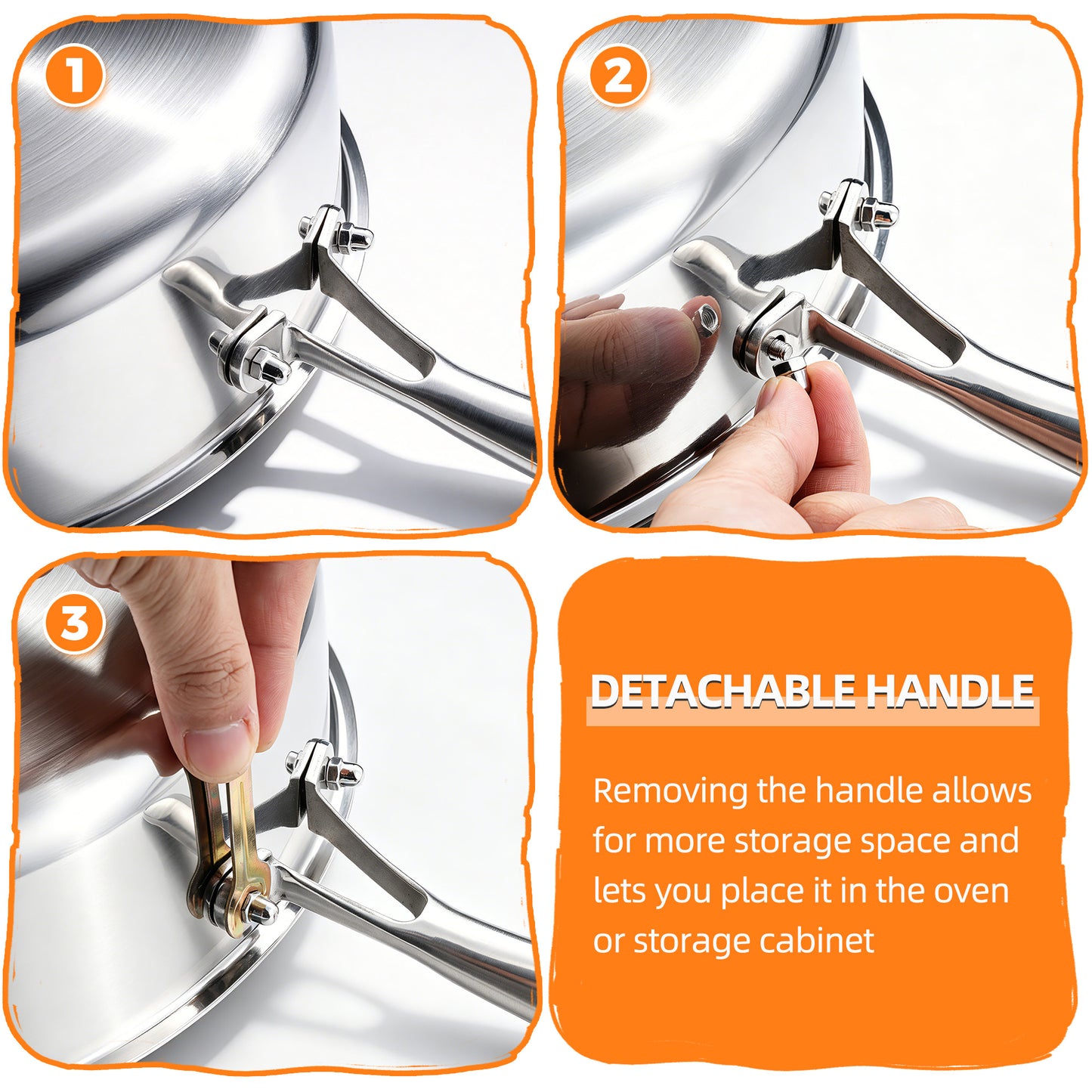 1

2

3

DETACHABLE HANDLE

Removing the handle allows for more storage space and lets you place it in the oven or storage cabinet