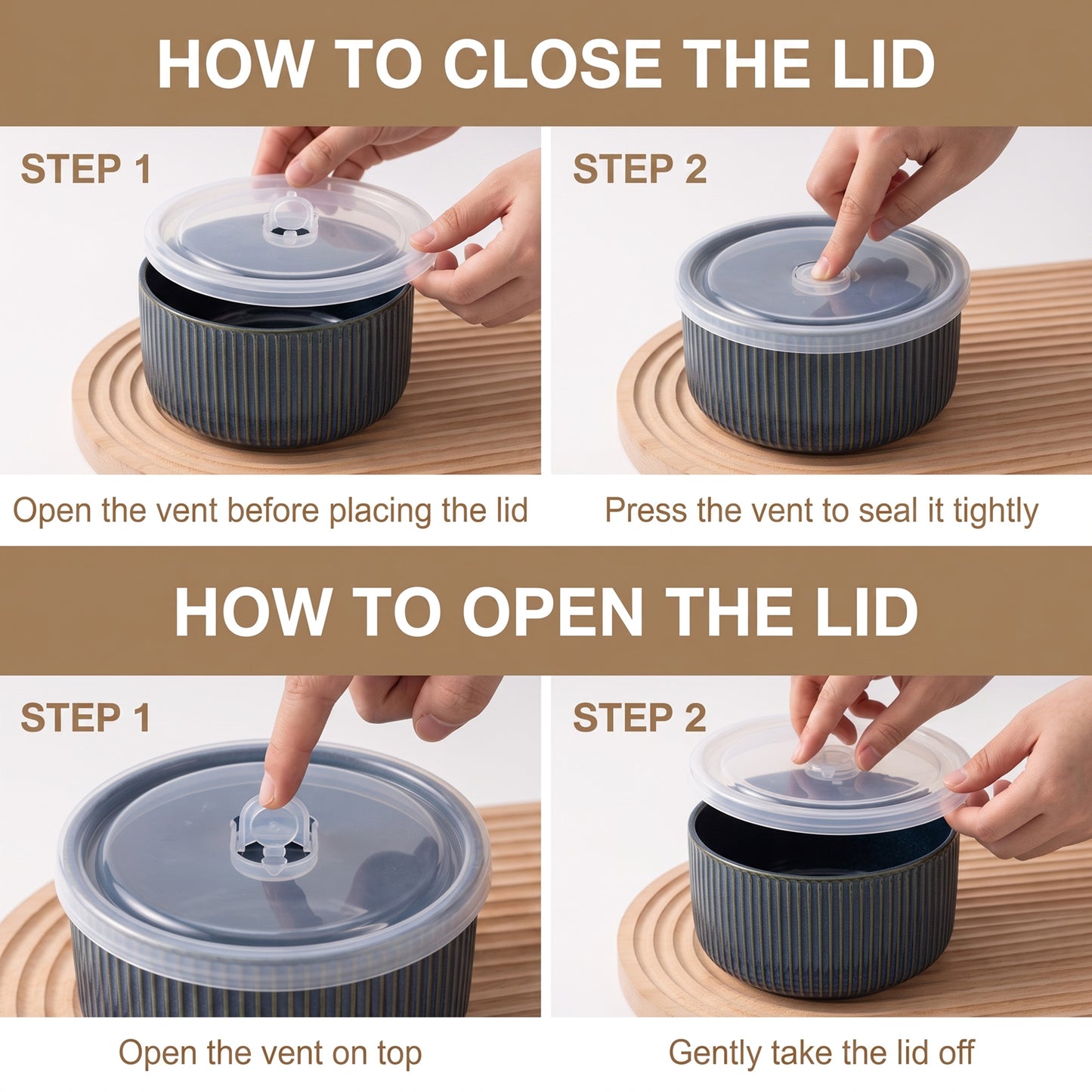 HOW TO CLOSE THE LID

STEP 1

Open the vent before placing the lid

STEP 2

Press the vent to seal it tightly

HOW TO OPEN THE LID

STEP 1

Open the vent on top

STEP 2

Gently take the lid off