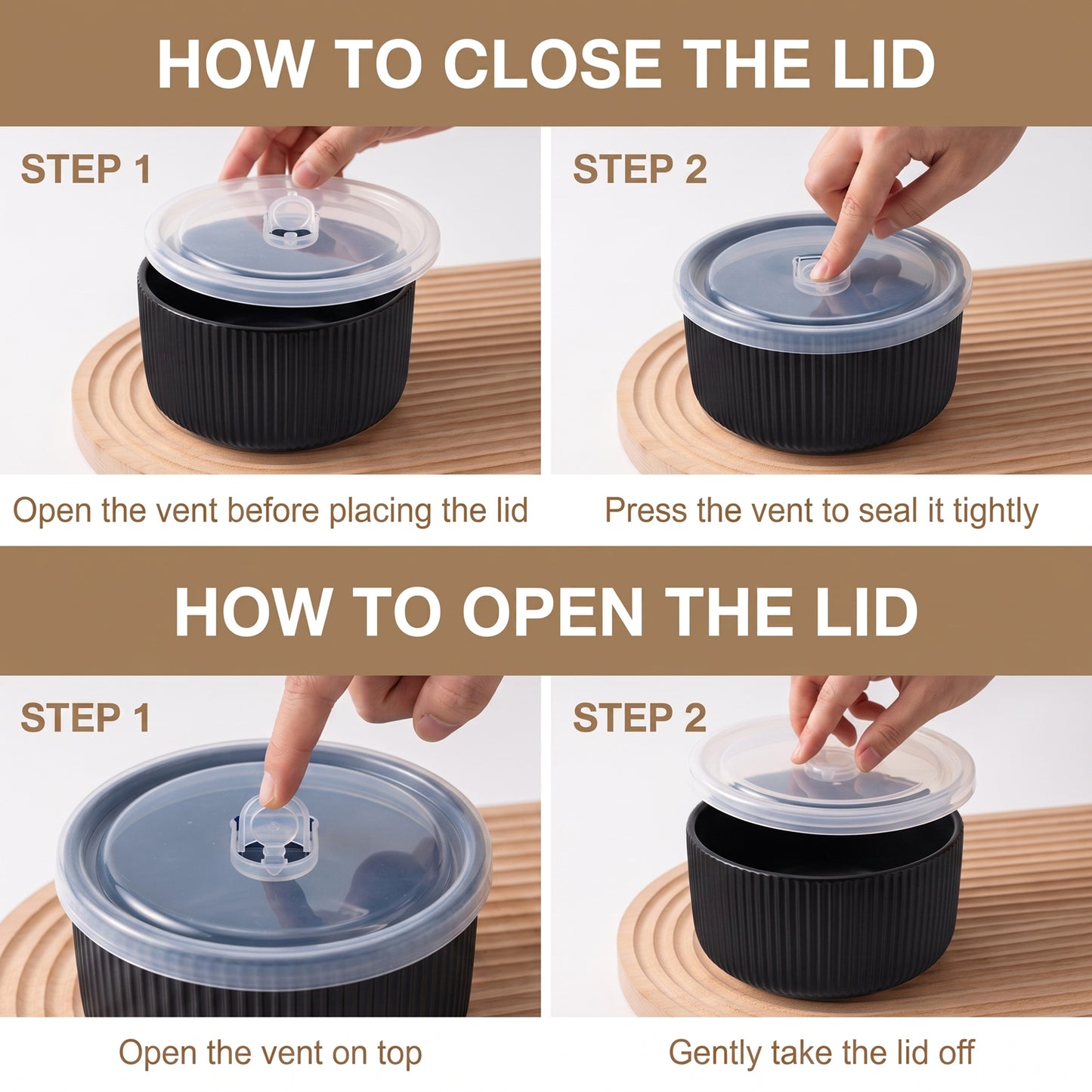 HOW TO CLOSE THE LID

STEP 1

Open the vent before placing the lid

STEP 2

Press the vent to seal it tightly

HOW TO OPEN THE LID

STEP 1

Open the vent on top

STEP 2

Gently take the lid off